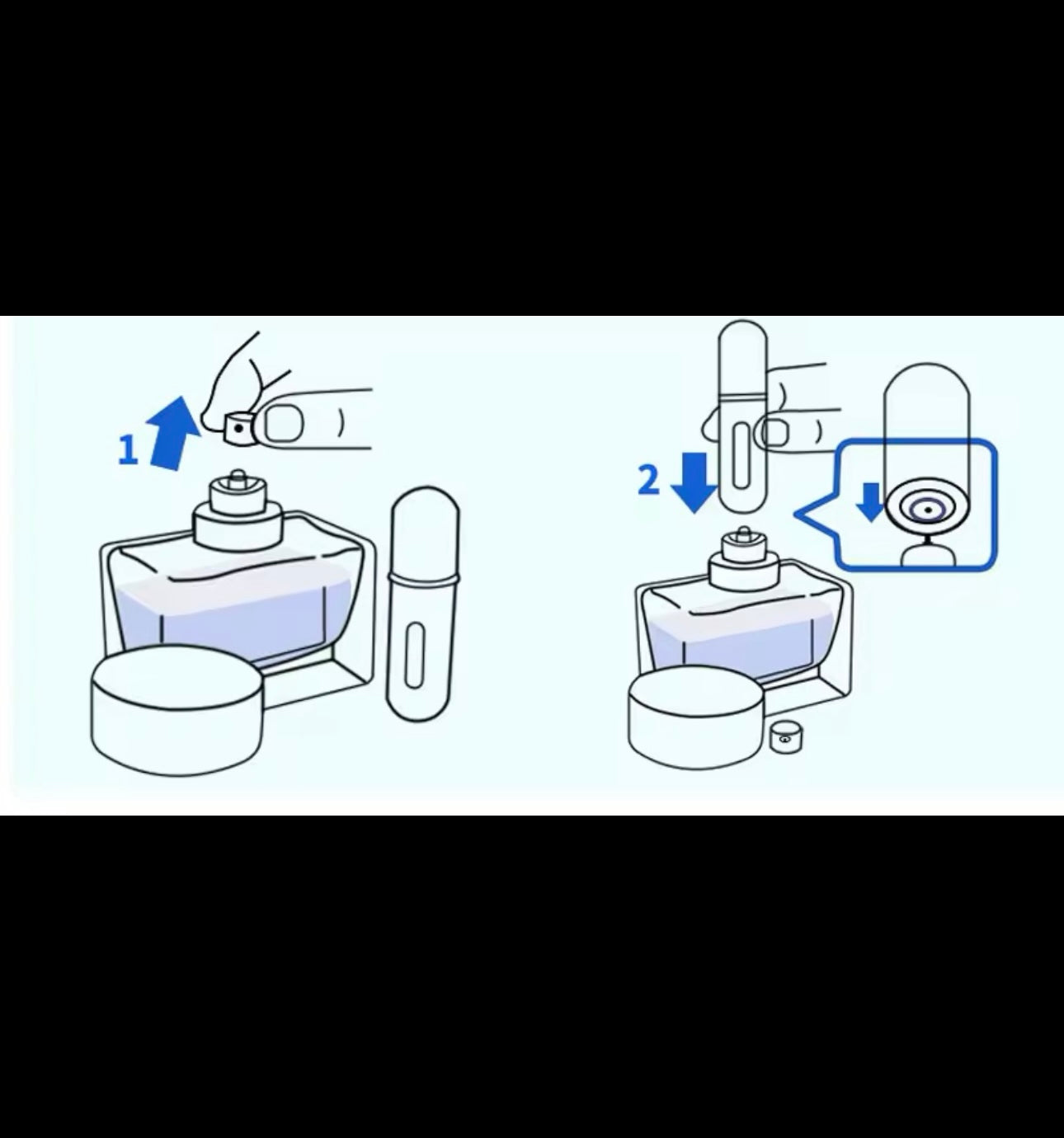 1

2