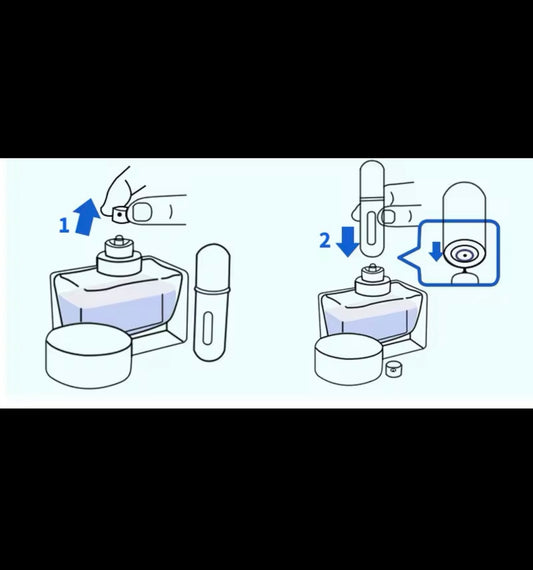 1

2